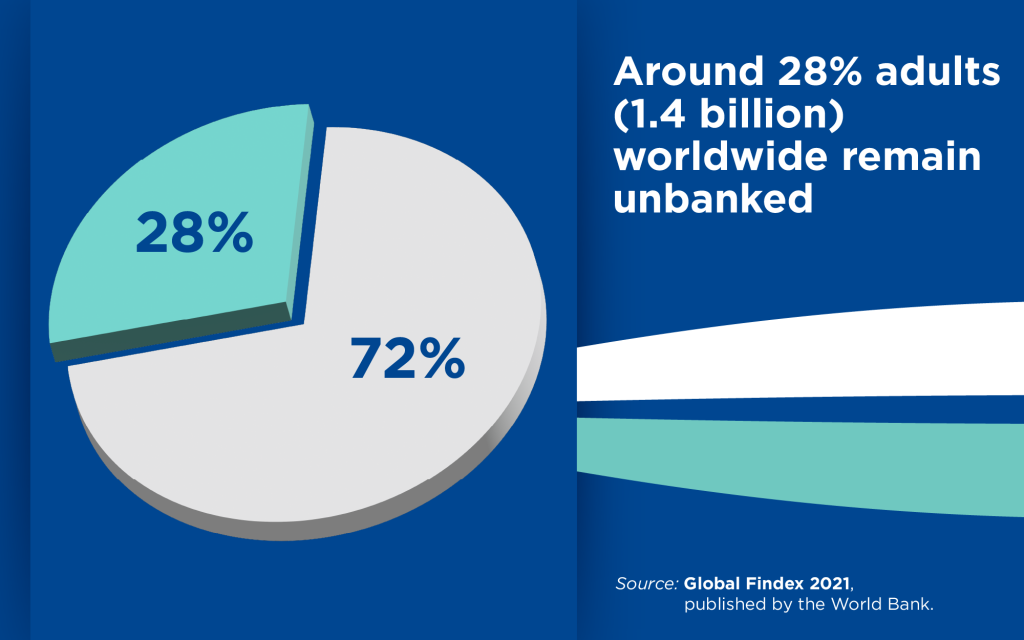 28%

72%

Around 28% adults (1.4 billion) worldwide remain unbanked

Source: Global Findex 2021, published by the World Bank.